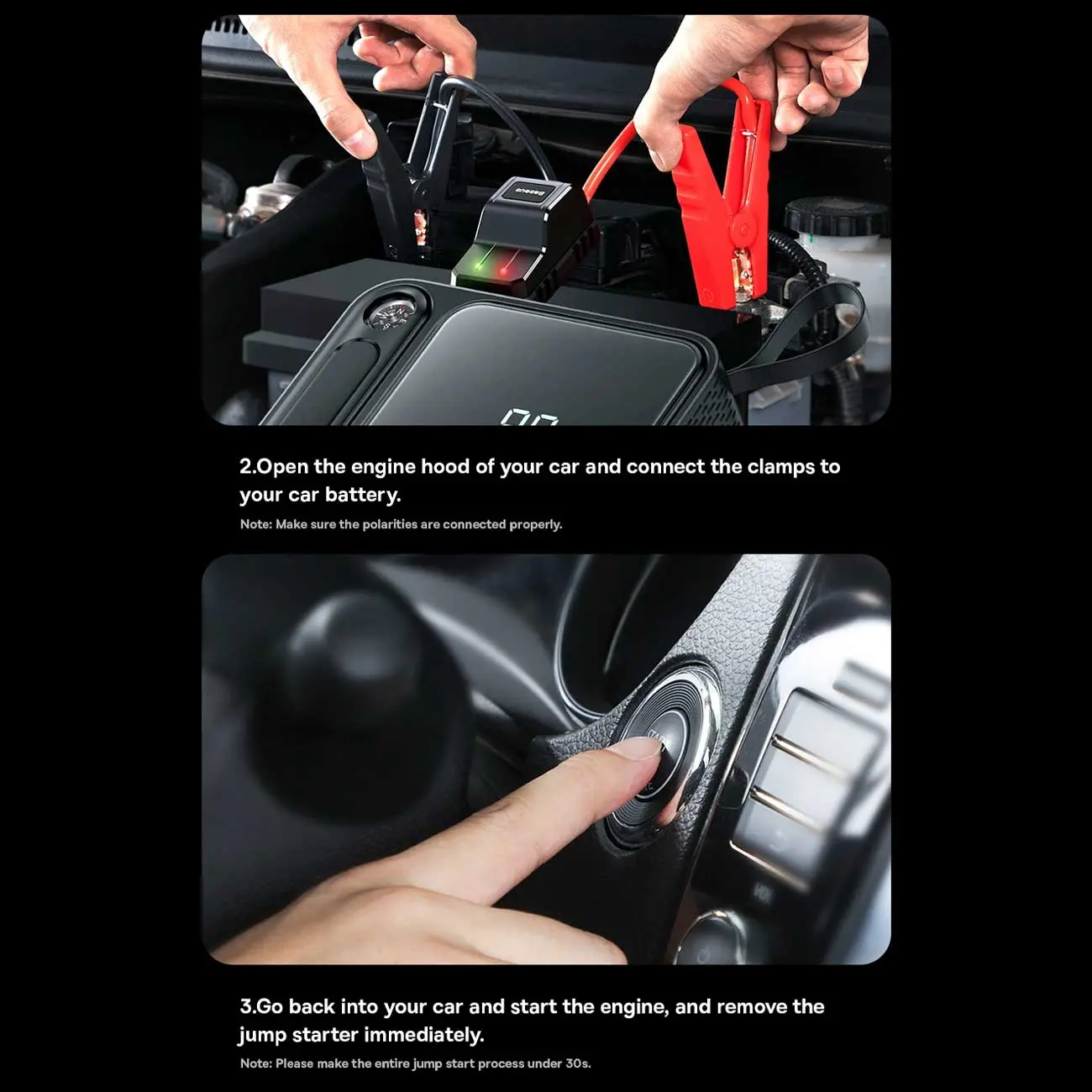 Baseus

2.Open the engine hood of your car and connect the clamps to your car battery.

Note: Make sure the polarities are connected properly.

3.Go back into your car and start the engine, and remove the jump starter immediately.

Note: Please make the entire jump start process under 30s.