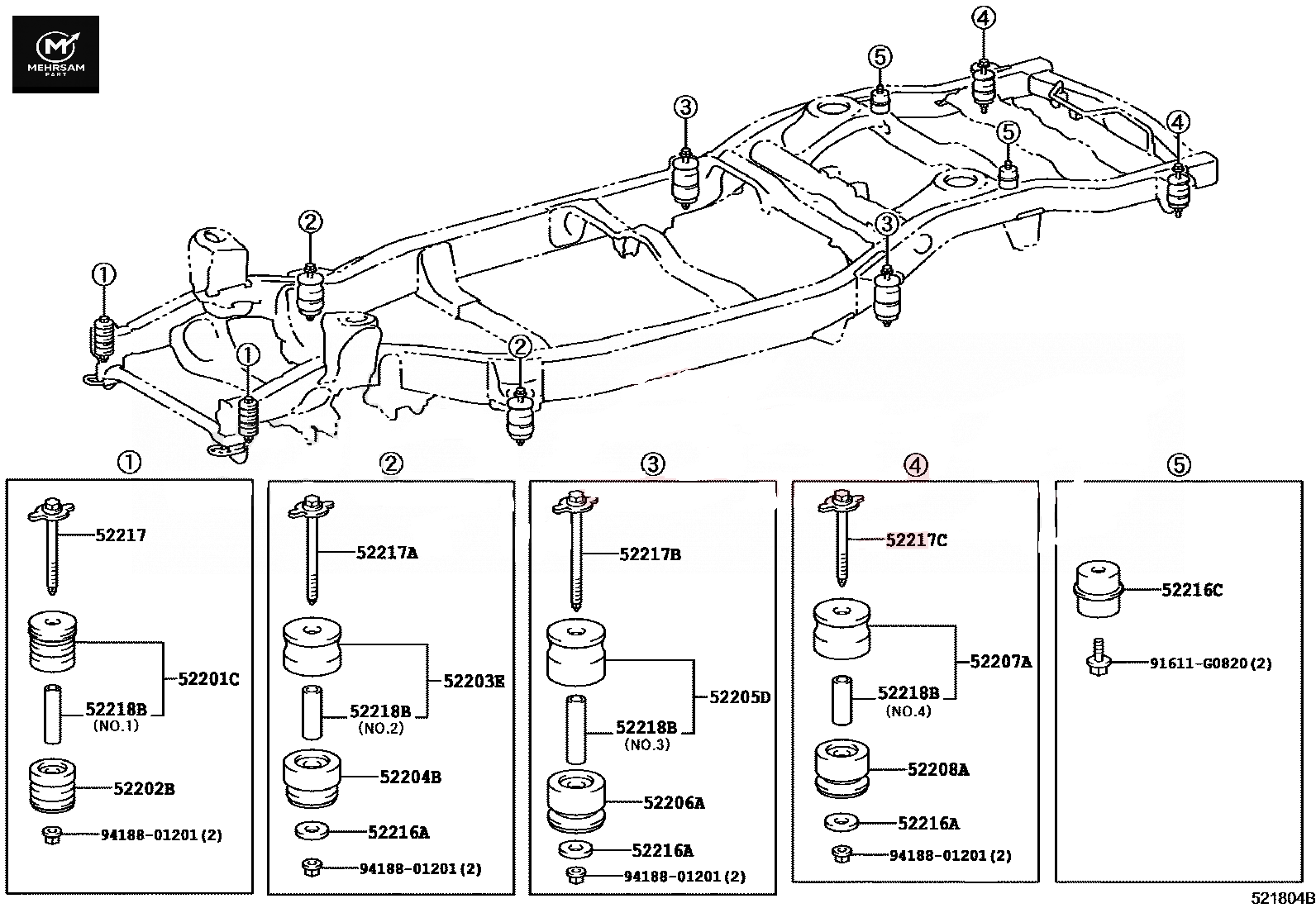 MEHRSAM PART

④
⑤
③
⑤
④
②
③
①
①
②

①
52217
52201C
52218B
(NO.1)
52202B
94188-01201(2)

②
52217A
52203E
52218B
(NO.2)
52204B
52216A
94188-01201(2)

③
52217B
52205D
52218B
(NO.3)
52206A
52216A
94188-01201(2)

④
52217C
52207A
52218B
(NO.4)
52208A
52216A
94188-01201(2)

⑤
52216C
91611-G0820(2)

521804B