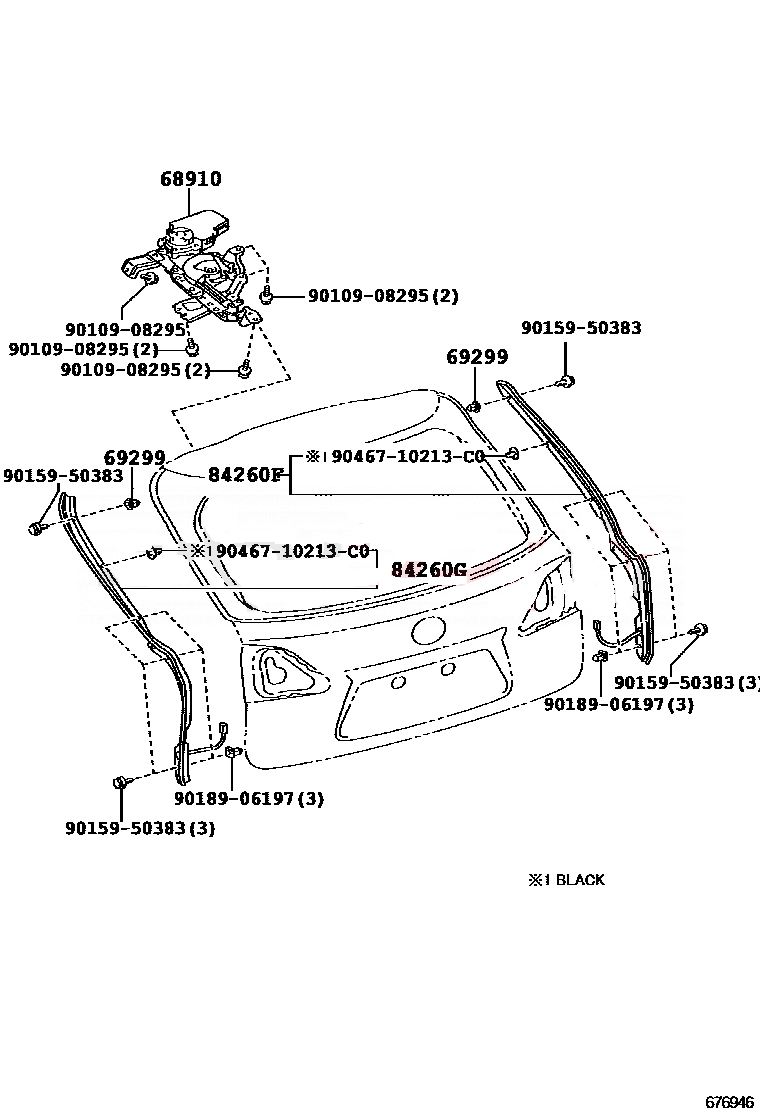 68910

90109-08295(2)

90109-08295
90109-08295(2)
90109-08295(2)

90159-50383

69299

69299
90159-50383

84260F

※1 90467-10213-C0

※1 90467-10213-C0

84260G

90159-50383(3)
90189-06197(3)

90189-06197(3)

90159-50383(3)

※1 BLACK

676946